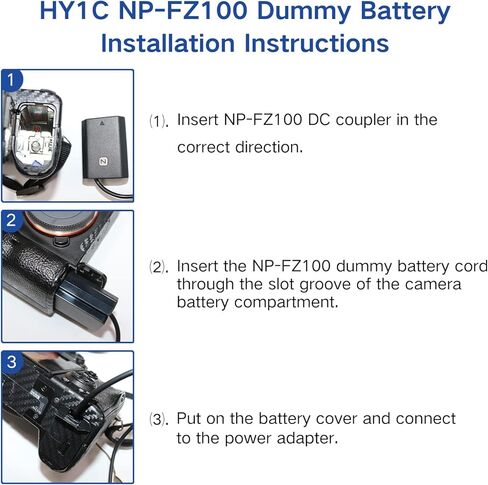 HY1C NP-FZ100 Dummy Battery Installation Instructions

1

(1). Insert NP-FZ100 DC coupler in the correct direction.

2

(2). Insert the NP-FZ100 dummy battery cord through the slot groove of the camera battery compartment.

3

(3). Put on the battery cover and connect to the power adapter.