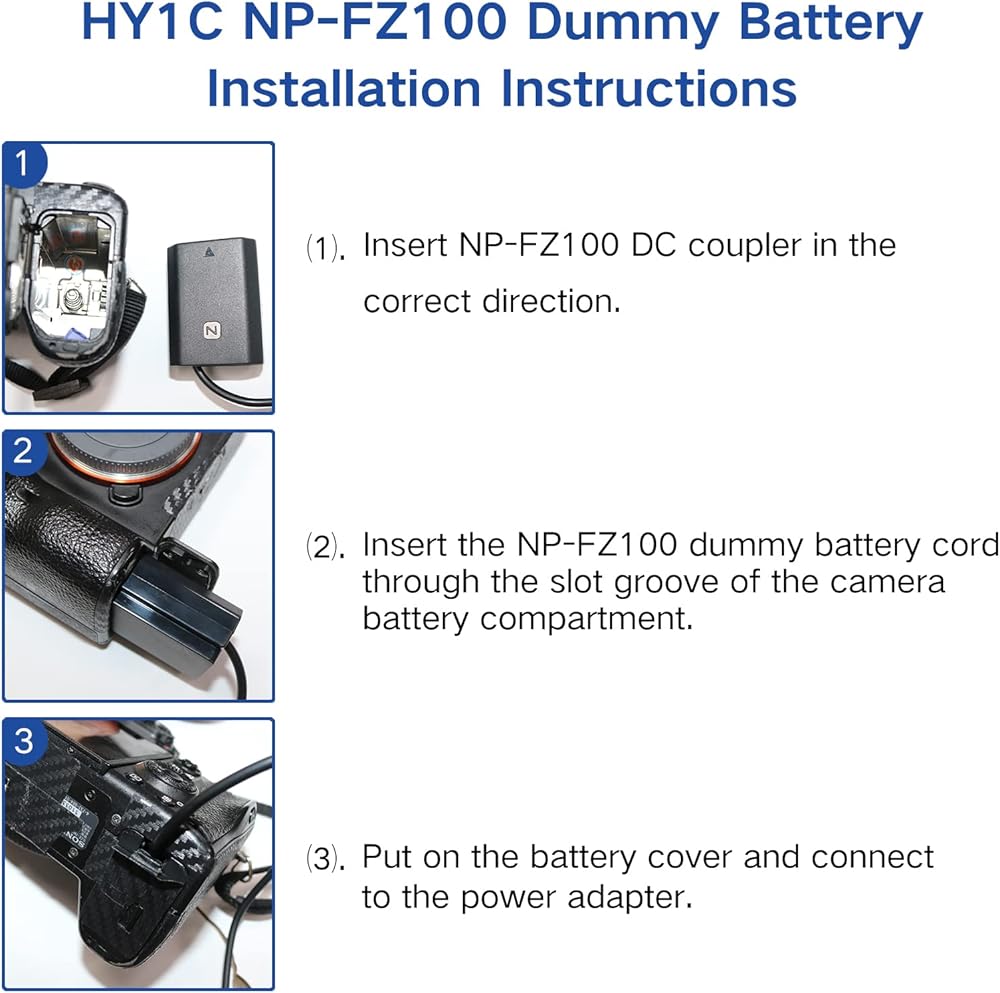 HY1C NP-FZ100 Dummy Battery Installation Instructions

1

⑴. Insert NP-FZ100 DC coupler in the correct direction.

2

⑵. Insert the NP-FZ100 dummy battery cord through the slot groove of the camera battery compartment.

3

⑶. Put on the battery cover and connect to the power adapter.