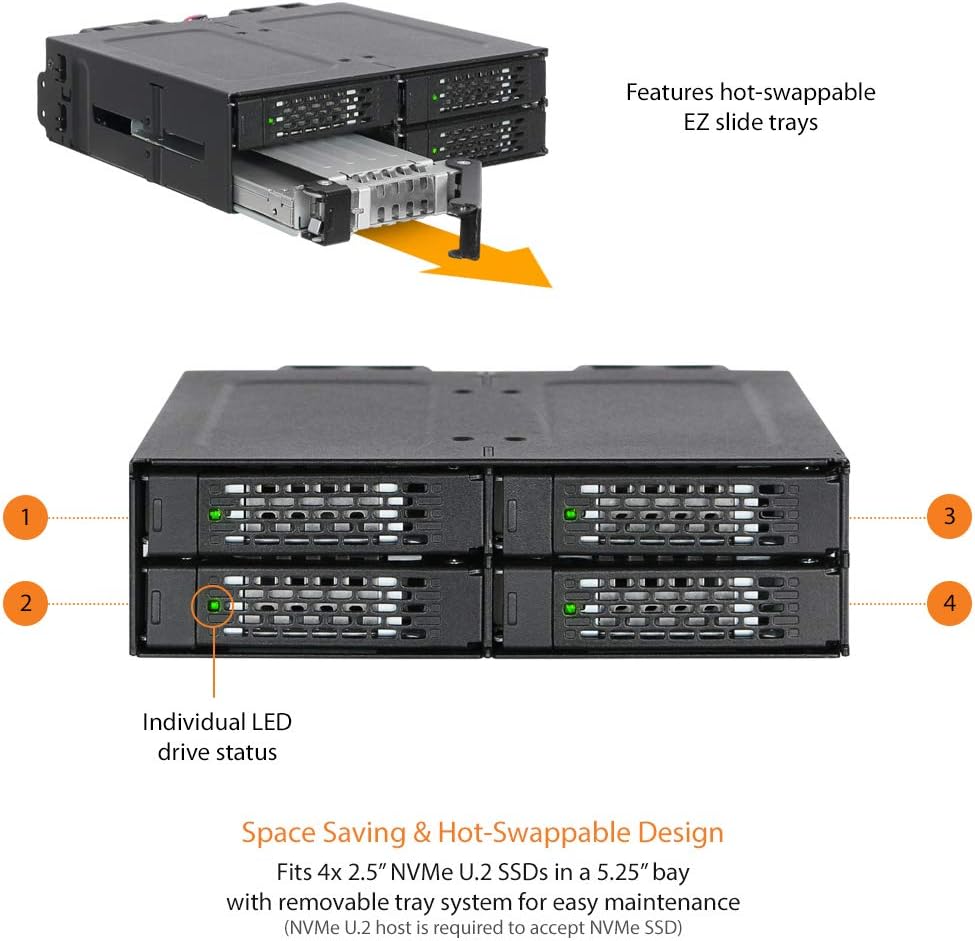 Features hot-swappable EZ slide trays

1

2

3

4

Individual LED drive status

Space Saving & Hot-Swappable Design

Fits 4x 2.5" NVMe U.2 SSDs in a 5.25" bay with removable tray system for easy maintenance

(NVMe U.2 host is required to accept NVMe SSD)