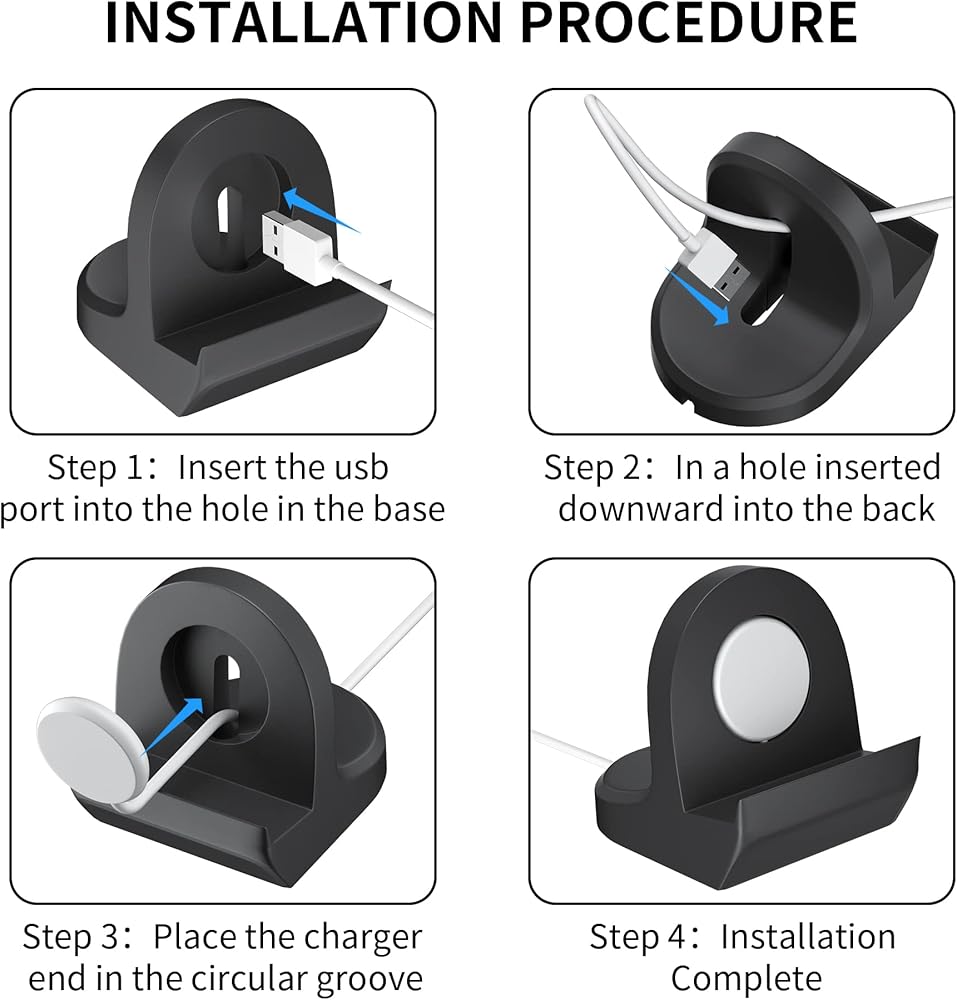 INSTALLATION PROCEDURE

Step 1：Insert the usb port into the hole in the base

Step 2：In a hole inserted downward into the back

Step 3：Place the charger end in the circular groove

Step 4：Installation Complete