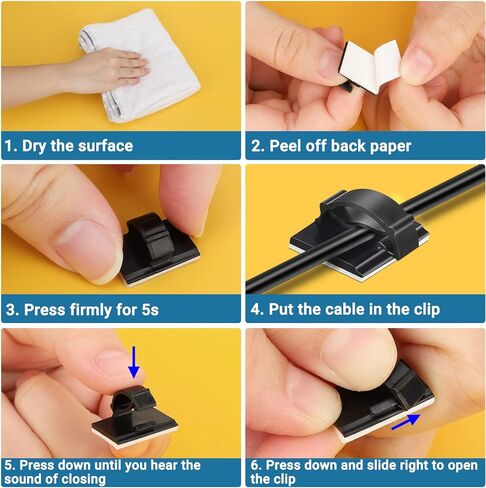 1. Dry the surface

2. Peel off back paper

3. Press firmly for 5s

4. Put the cable in the clip

5. Press down until you hear the sound of closing

6. Press down and slide right to open the clip