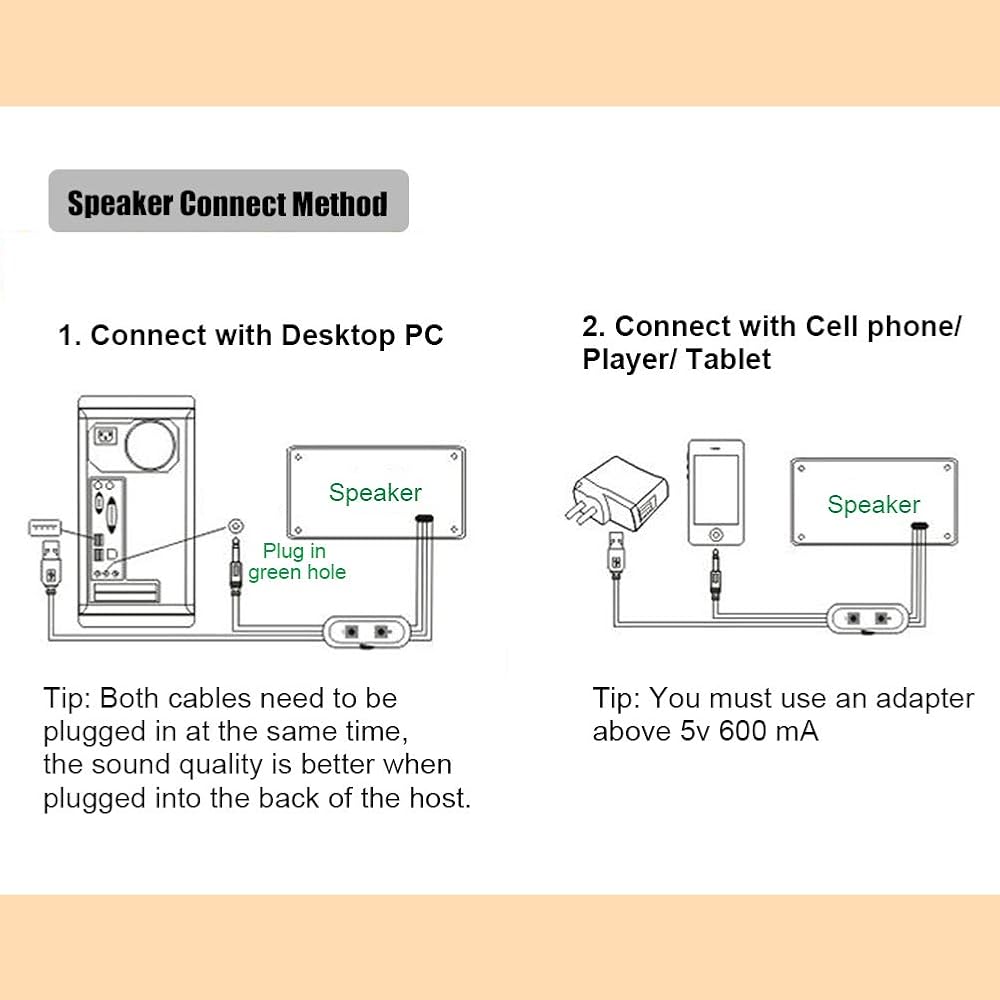 Speaker Connect Method

1. Connect with Desktop PC

Speaker

Plug in green hole

Tip: Both cables need to be plugged in at the same time, the sound quality is better when plugged into the back of the host.

2. Connect with Cell phone/ Player/ Tablet

Speaker

Tip: You must use an adapter above 5v 600 mA