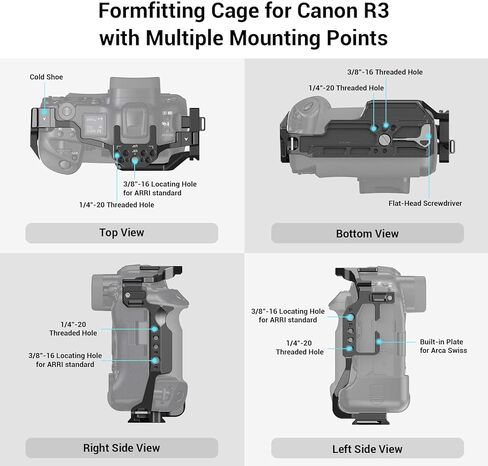 Formfitting Cage for Canon R3 with Multiple Mounting Points

Cold Shoe

3/8"-16 Locating Hole for ARRI standard

1/4"-20 Threaded Hole

Top View

3/8"-16 Threaded Hole

1/4"-20 Threaded Hole

Flat-Head Screwdriver

Bottom View

1/4"-20 Threaded Hole

3/8"-16 Locating Hole for ARRI standard

Right Side View

3/8"-16 Locating Hole for ARRI standard

1/4"-20 Threaded Hole

Built-in Plate for Arca Swiss

Left Side View