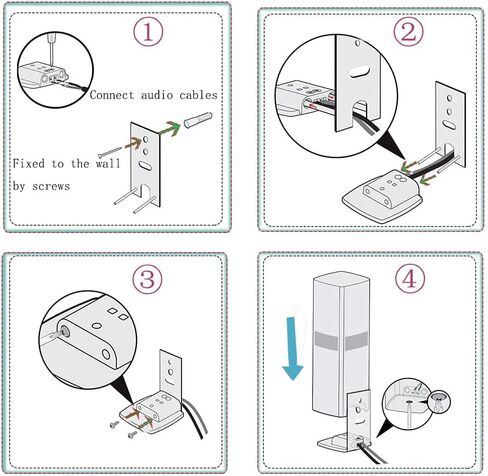 ①

Connect audio cables

Fixed to the wall by screws

②

③

④