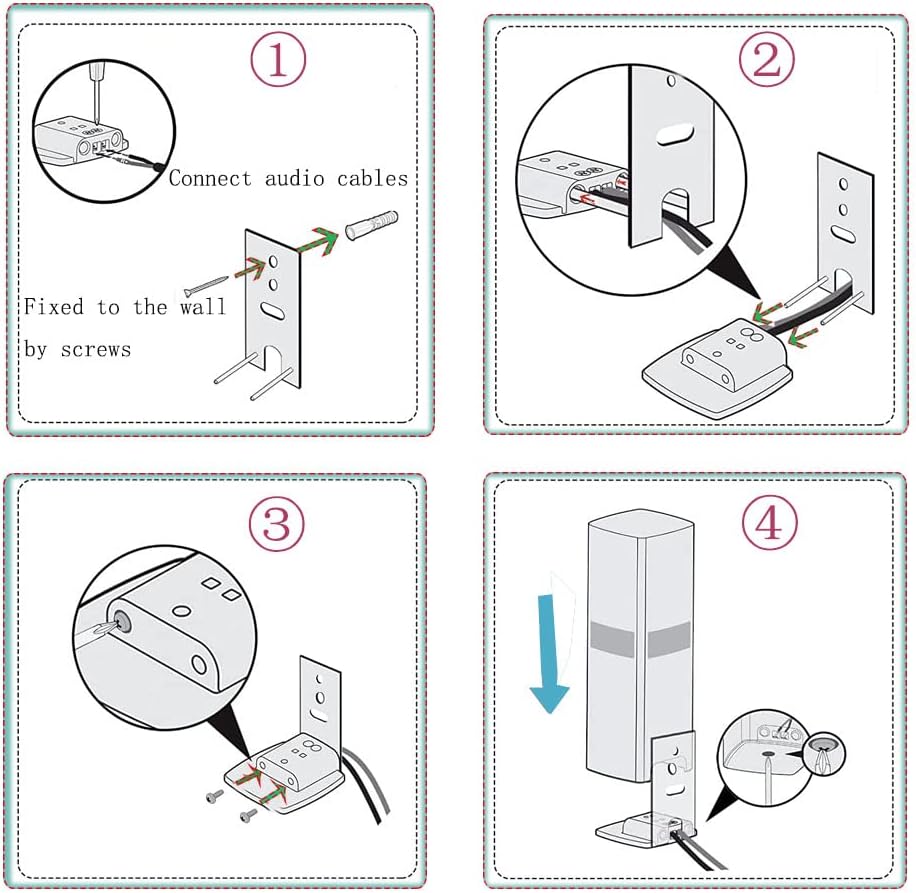 ①

Connect audio cables

Fixed to the wall by screws

②

③

④