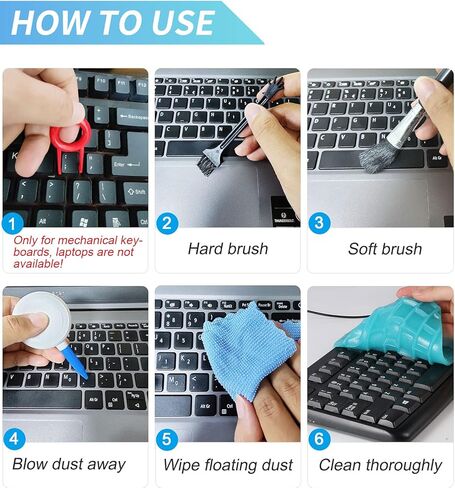 HOW TO USE

1
Only for mechanical keyboards, laptops are not available!

2
Hard brush

3
Soft brush

4
Blow dust away

5
Wipe floating dust

6
Clean thoroughly