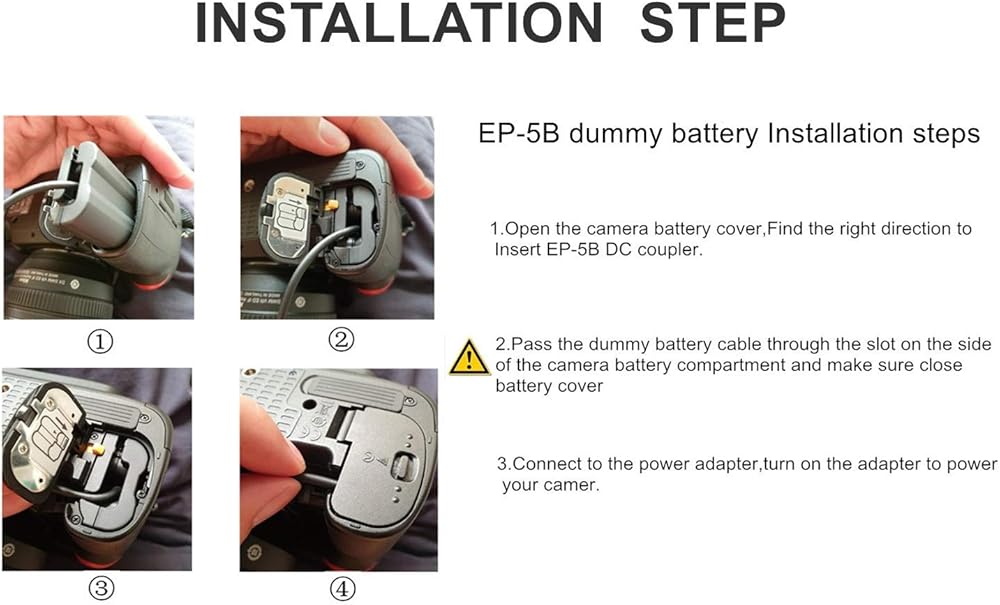 INSTALLATION STEP

①

②

③

④

EP-5B dummy battery Installation steps

1.Open the camera battery cover,Find the right direction to Insert EP-5B DC coupler.

2.Pass the dummy battery cable through the slot on the side of the camera battery compartment and make sure close battery cover

3.Connect to the power adapter,turn on the adapter to power your camer.