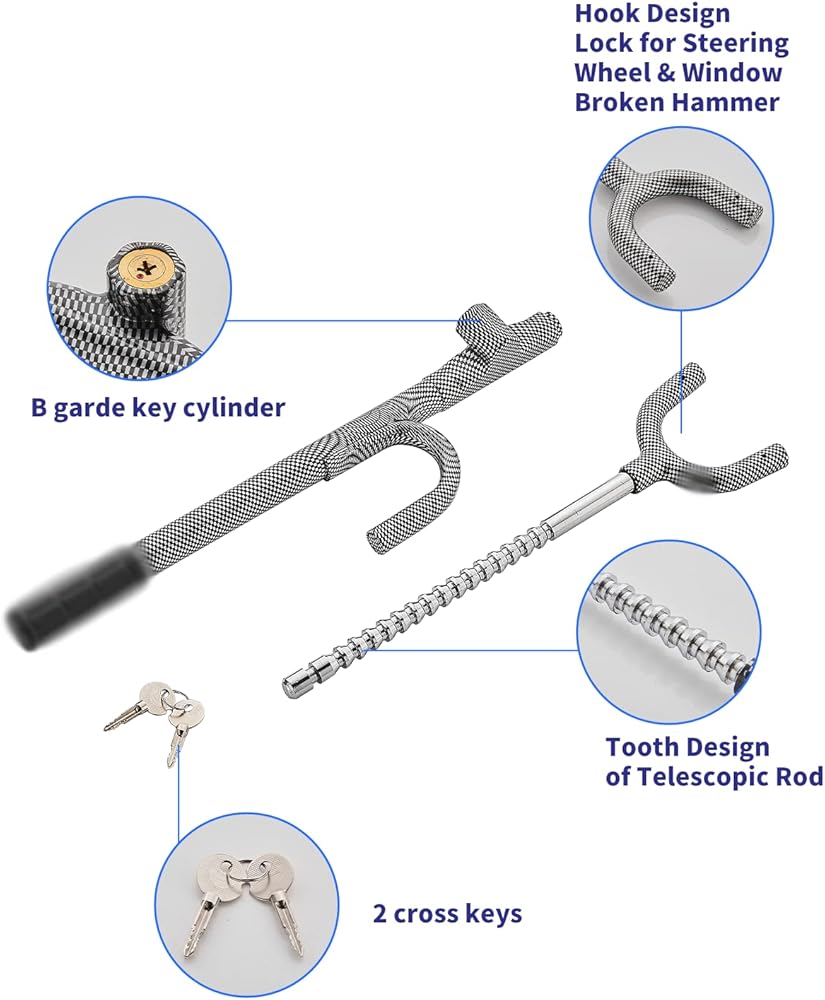 Hook Design
Lock for Steering
Wheel & Window
Broken Hammer

B garde key cylinder

Tooth Design
of Telescopic Rod

2 cross keys