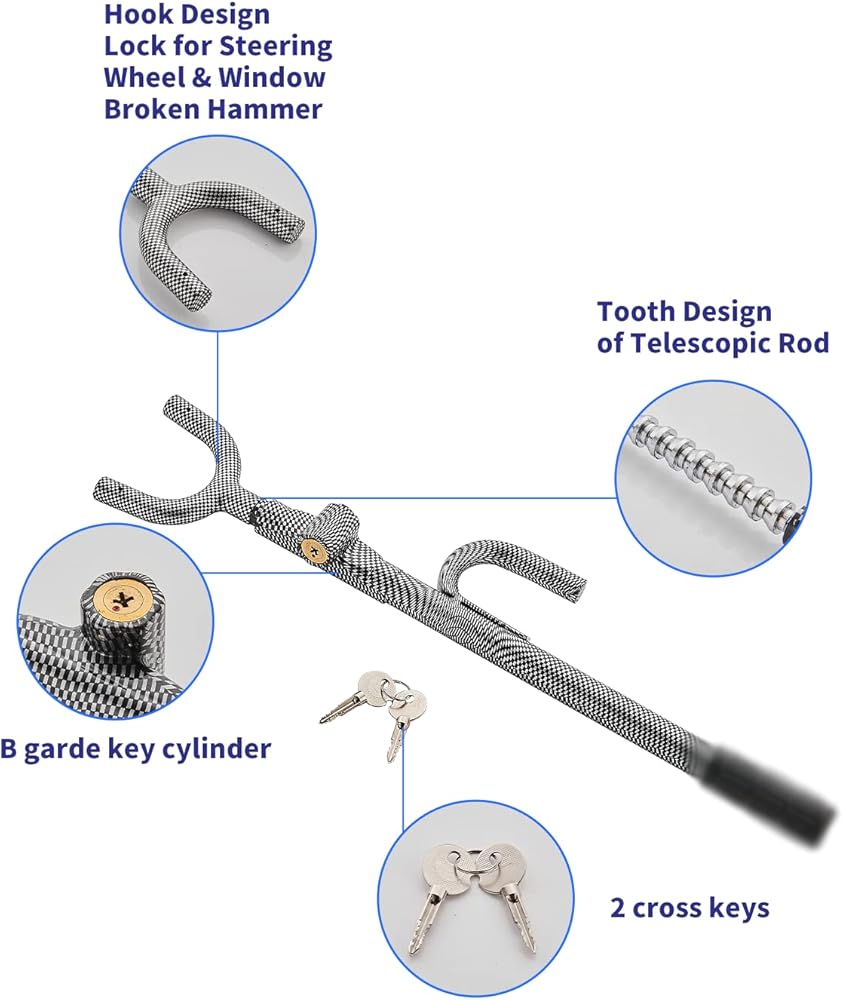 Hook Design
Lock for Steering
Wheel & Window
Broken Hammer

Tooth Design
of Telescopic Rod

B garde key cylinder

2 cross keys