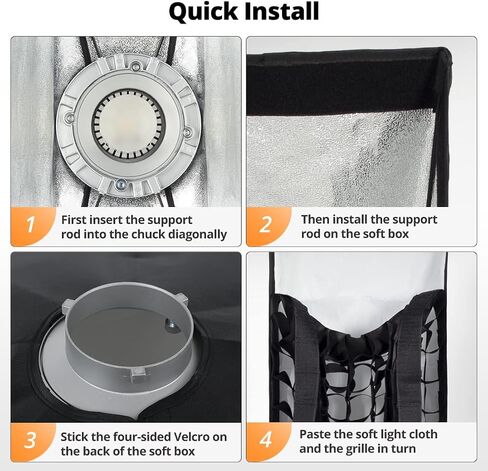 Quick Install

1 First insert the support rod into the chuck diagonally

2 Then install the support rod on the soft box

3 Stick the four-sided Velcro on the back of the soft box

4 Paste the soft light cloth and the grille in turn