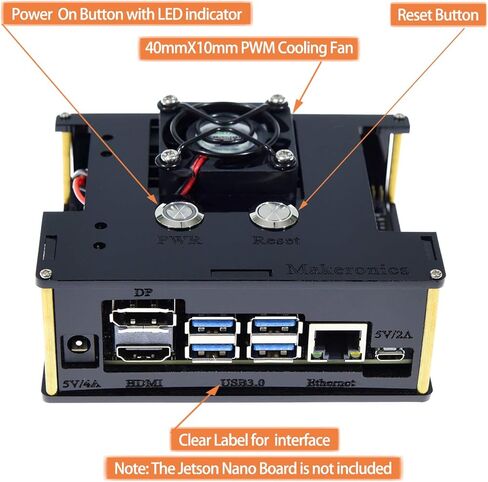 Power On Button with LED indicator

Reset Button

40mmX10mm PWM Cooling Fan

PWR

Reset

Makeronics

DP

5V/2A

5V/4A

HDMI

USB3.0

Ethernet

Clear Label for interface

Note: The Jetson Nano Board is not included