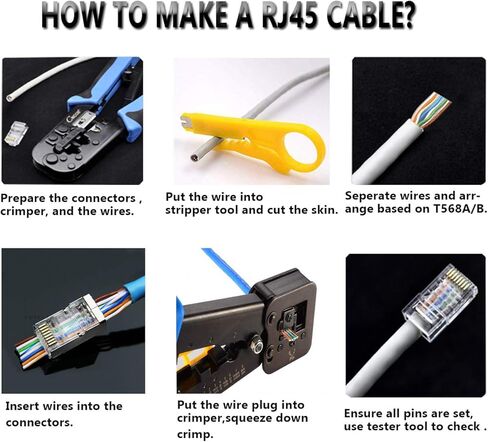 HOW TO MAKE A RJ45 CABLE?

Prepare the connectors , crimper, and the wires.

Put the wire into stripper tool and cut the skin.

Seperate wires and arrange based on T568A/B.

Insert wires into the connectors.

Put the wire plug into crimper,squeeze down crimp.

Ensure all pins are set, use tester tool to check .