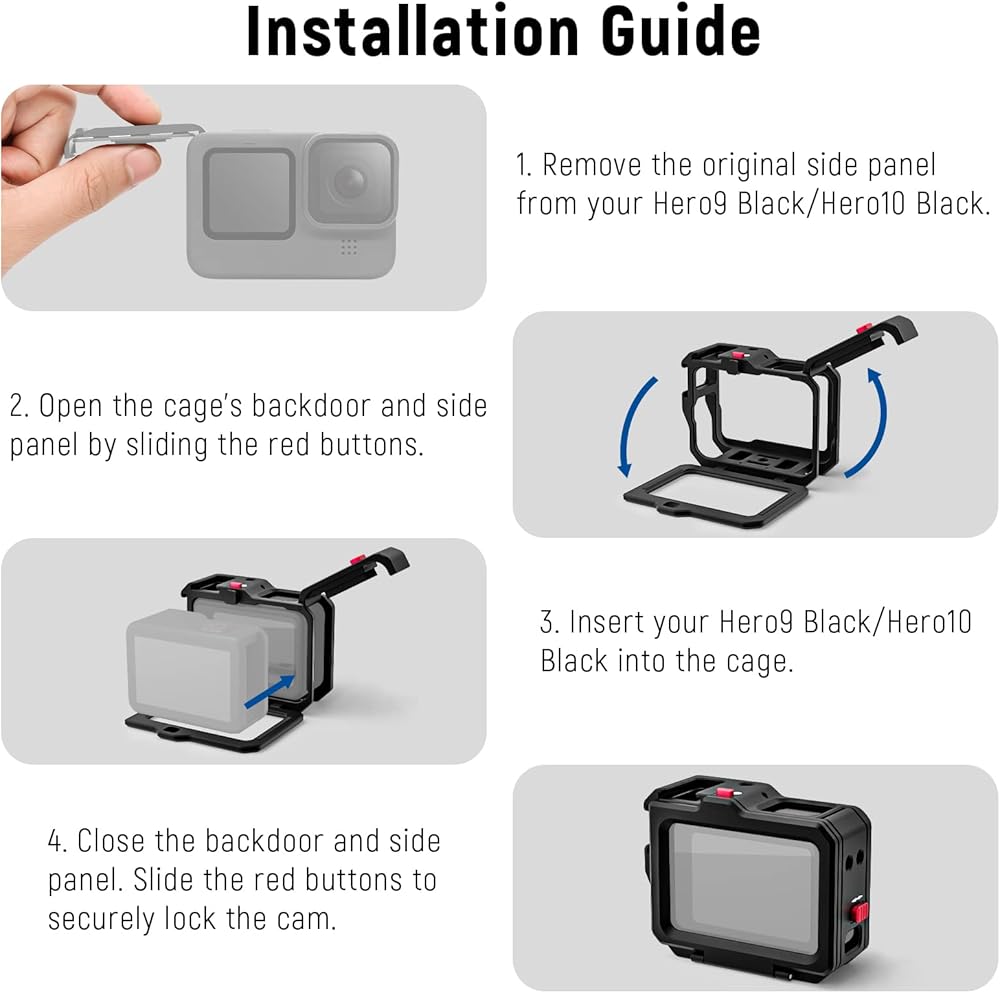 Installation Guide

1. Remove the original side panel from your Hero9 Black/Hero10 Black.

2. Open the cage's backdoor and side panel by sliding the red buttons.

3. Insert your Hero9 Black/Hero10 Black into the cage.

4. Close the backdoor and side panel. Slide the red buttons to securely lock the cam.