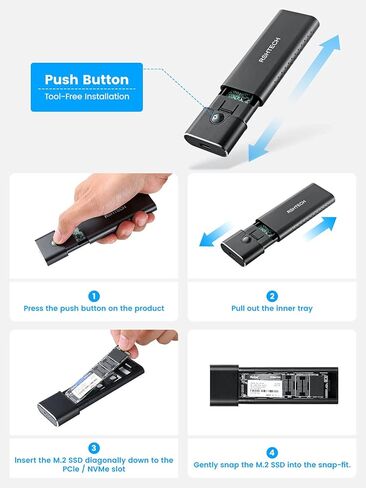 Push Button
Tool-Free Installation

RSHTECH

RSHTECH

RSHTECH

1
Press the push button on the product

2
Pull out the inner tray

3
Insert the M.2 SSD diagonally down to the PCIe / NVMe slot

4
Gently snap the M.2 SSD into the snap-fit.