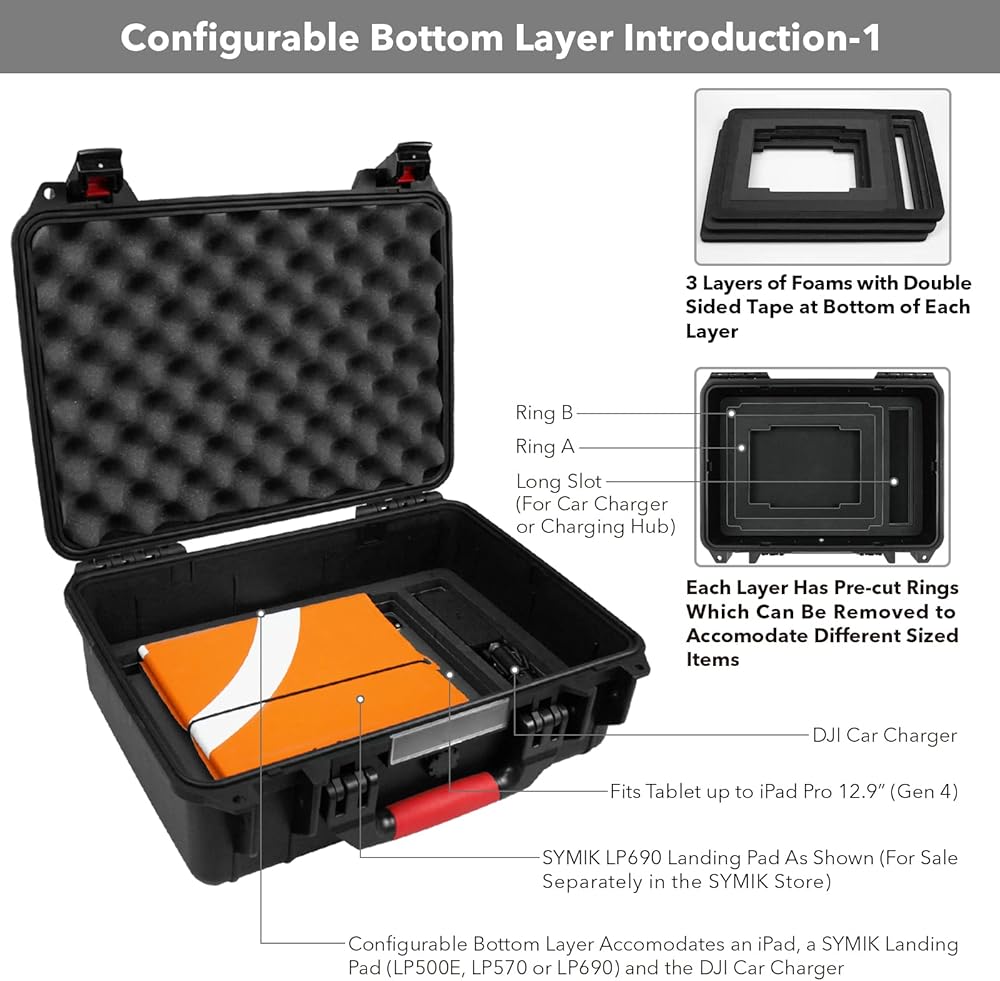 Configurable Bottom Layer Introduction-1

3 Layers of Foams with Double Sided Tape at Bottom of Each Layer

Ring B

Ring A

Long Slot (For Car Charger or Charging Hub)

Each Layer Has Pre-cut Rings Which Can Be Removed to Accomodate Different Sized Items

DJI Car Charger

Fits Tablet up to iPad Pro 12.9" (Gen 4)

SYMIK LP690 Landing Pad As Shown (For Sale Separately in the SYMIK Store)

Configurable Bottom Layer Accomodates an iPad, a SYMIK Landing Pad (LP500E, LP570 or LP690) and the DJI Car Charger