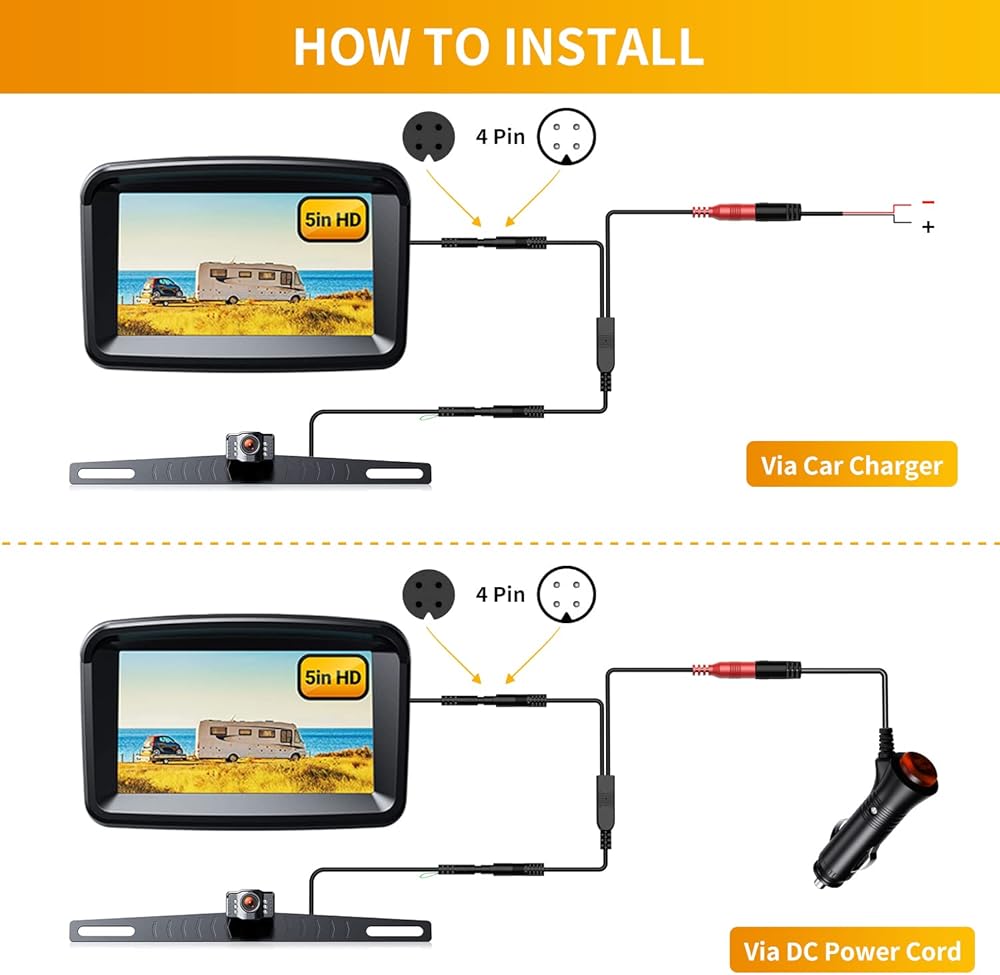 HOW TO INSTALL

4 Pin

5in HD

−

+

Via Car Charger

4 Pin

5in HD

Via DC Power Cord