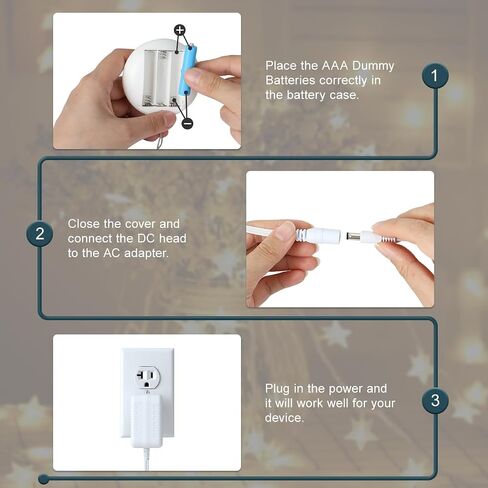 +

−

Place the AAA Dummy Batteries correctly in the battery case.

1

2

Close the cover and connect the DC head to the AC adapter.

Plug in the power and it will work well for your device.

3