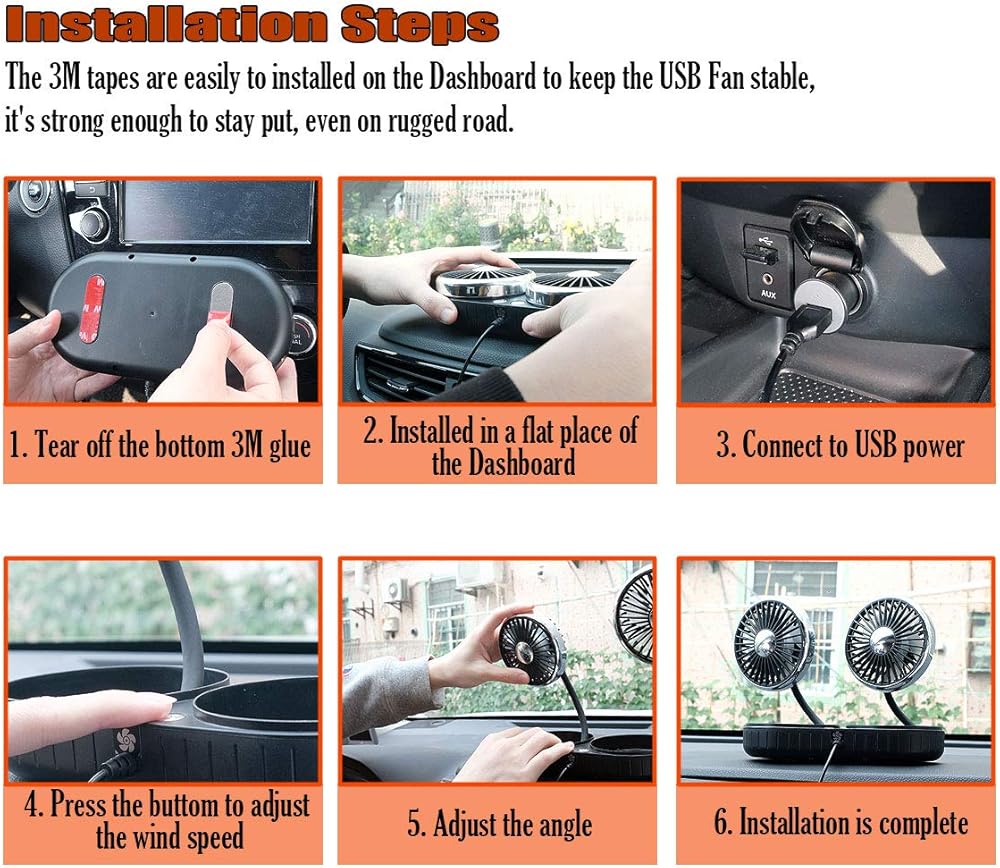 Installation Steps

The 3M tapes are easily to installed on the Dashboard to keep the USB Fan stable, it's strong enough to stay put, even on rugged road.

AUX

1. Tear off the bottom 3M glue

2. Installed in a flat place of the Dashboard

3. Connect to USB power

4. Press the buttom to adjust the wind speed

5. Adjust the angle

6. Installation is complete