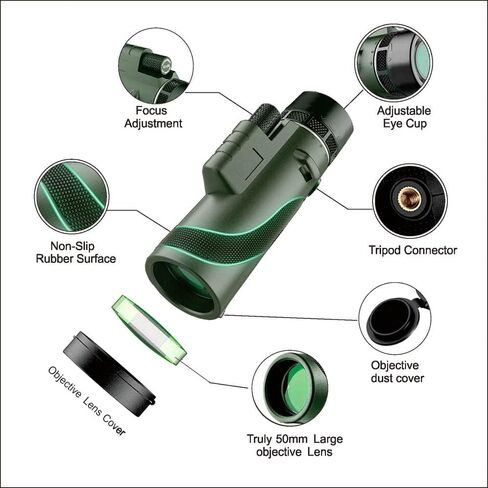 Focus Adjustment

Adjustable Eye Cup

Non-Slip Rubber Surface

Tripod Connector

Objective dust cover

Objective Lens Cover

Truly 50mm Large objective Lens