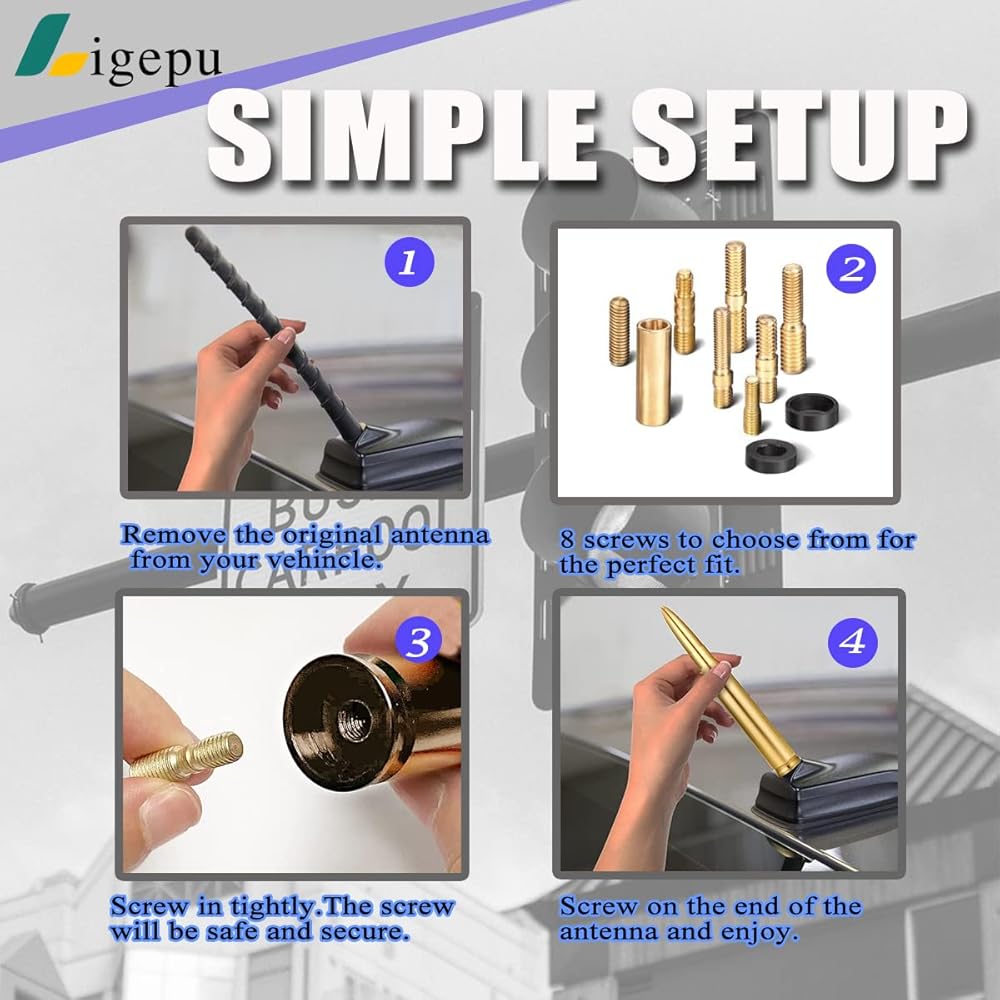 Ligepu

SIMPLE SETUP

1

Remove the original antenna from your vehincle.

2

8 screws to choose from for the perfect fit.

3

Screw in tightly.The screw will be safe and secure.

4

Screw on the end of the antenna and enjoy.