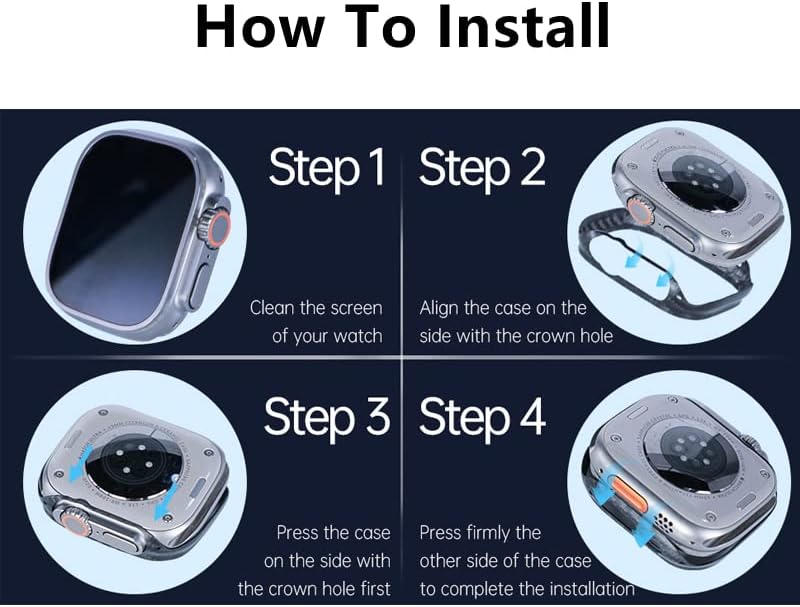 How To Install

Step 1

Clean the screen of your watch

Step 2

Align the case on the side with the crown hole

Step 3

Press the case on the side with the crown hole first

Step 4

Press firmly the other side of the case to complete the installation