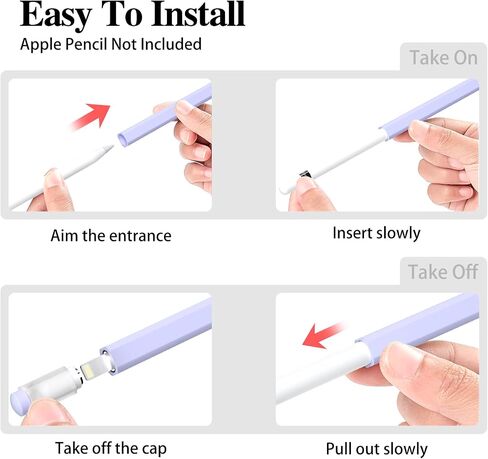 Easy To Install
Apple Pencil Not Included

Take On

Aim the entrance

Insert slowly

Take Off

Take off the cap

Pull out slowly