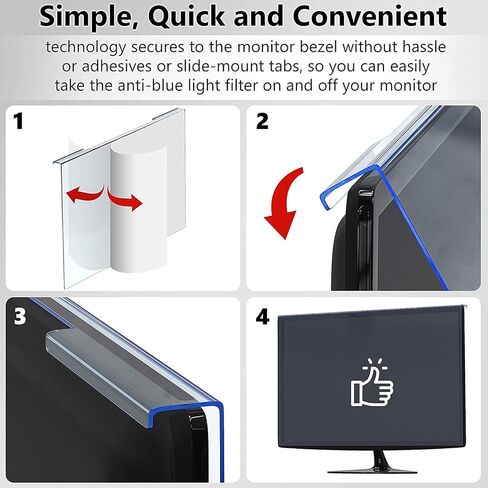 Simple, Quick and Convenient

technology secures to the monitor bezel without hassle or adhesives or slide-mount tabs, so you can easily take the anti-blue light filter on and off your monitor

1

2

3

4