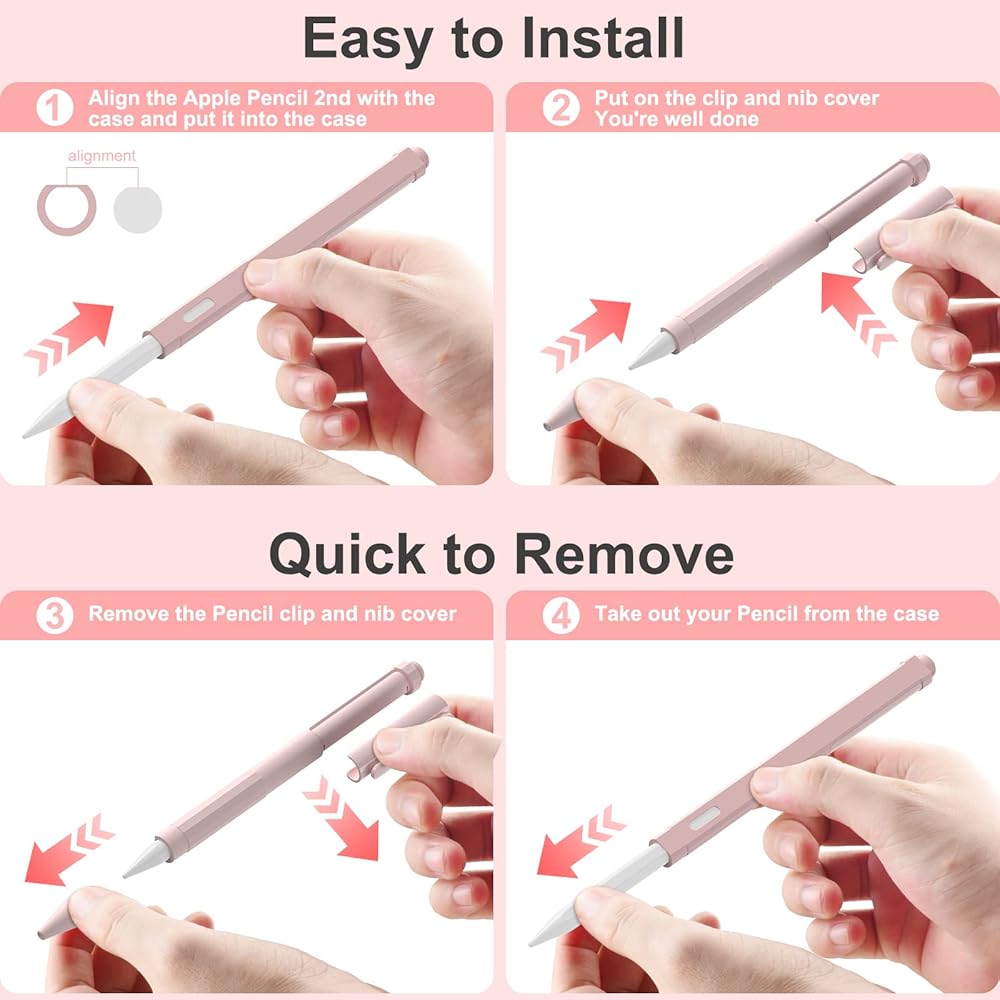 Easy to Install

1 Align the Apple Pencil 2nd with the case and put it into the case

alignment

2 Put on the clip and nib cover You're well done

Quick to Remove

3 Remove the Pencil clip and nib cover

4 Take out your Pencil from the case