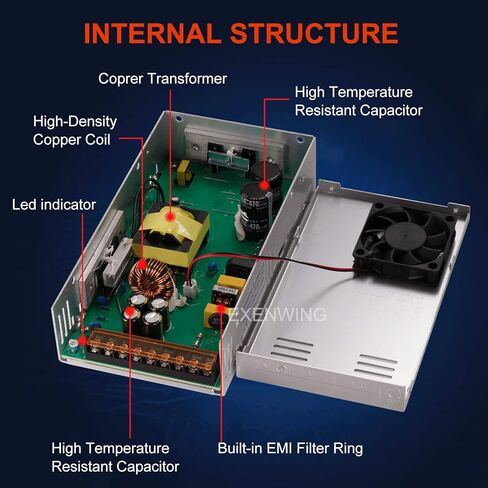 INTERNAL STRUCTURE

Coprer Transformer

High Temperature Resistant Capacitor

High-Density Copper Coil

Led indicator

EXENWING

High Temperature Resistant Capacitor

Built-in EMI Filter Ring