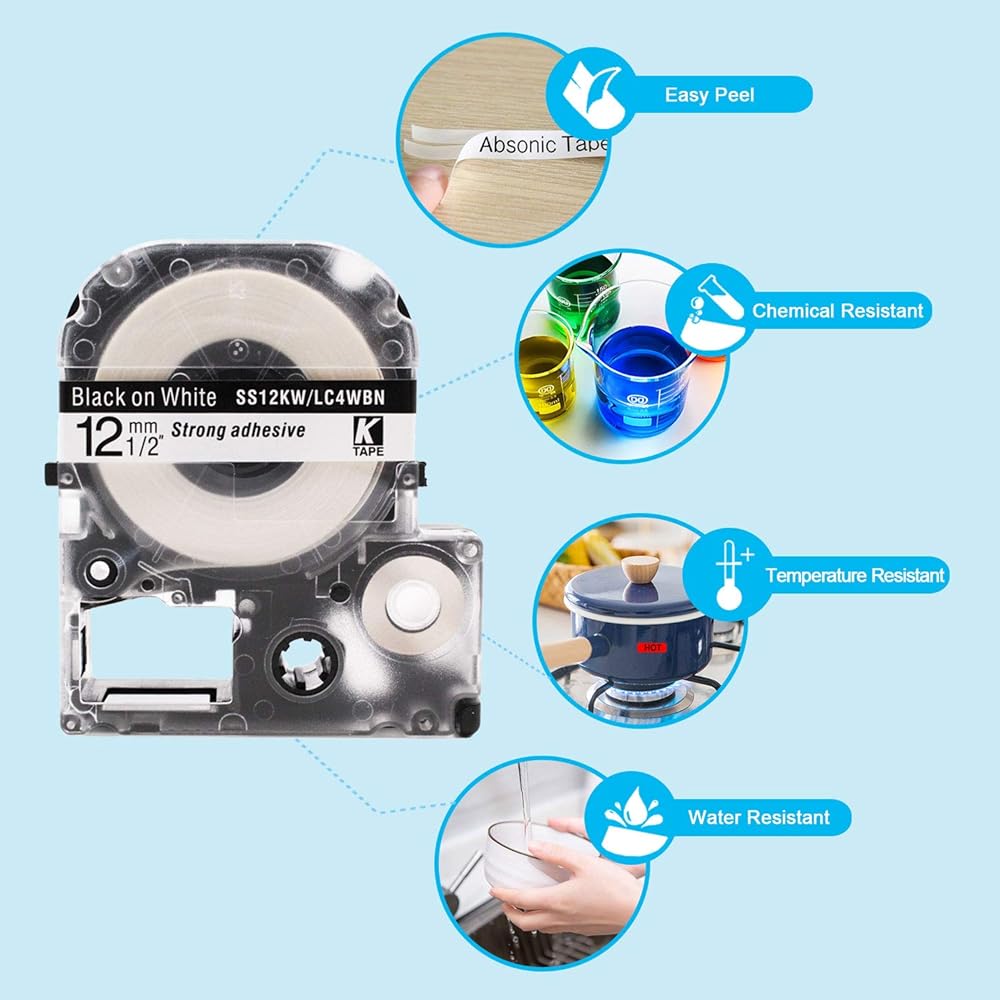 Easy Peel

Absonic Tape

Chemical Resistant

Black on White SS12KW/LC4WBN

12 mm 1/2" Strong adhesive

K TAPE

Temperature Resistant

HOT

Water Resistant