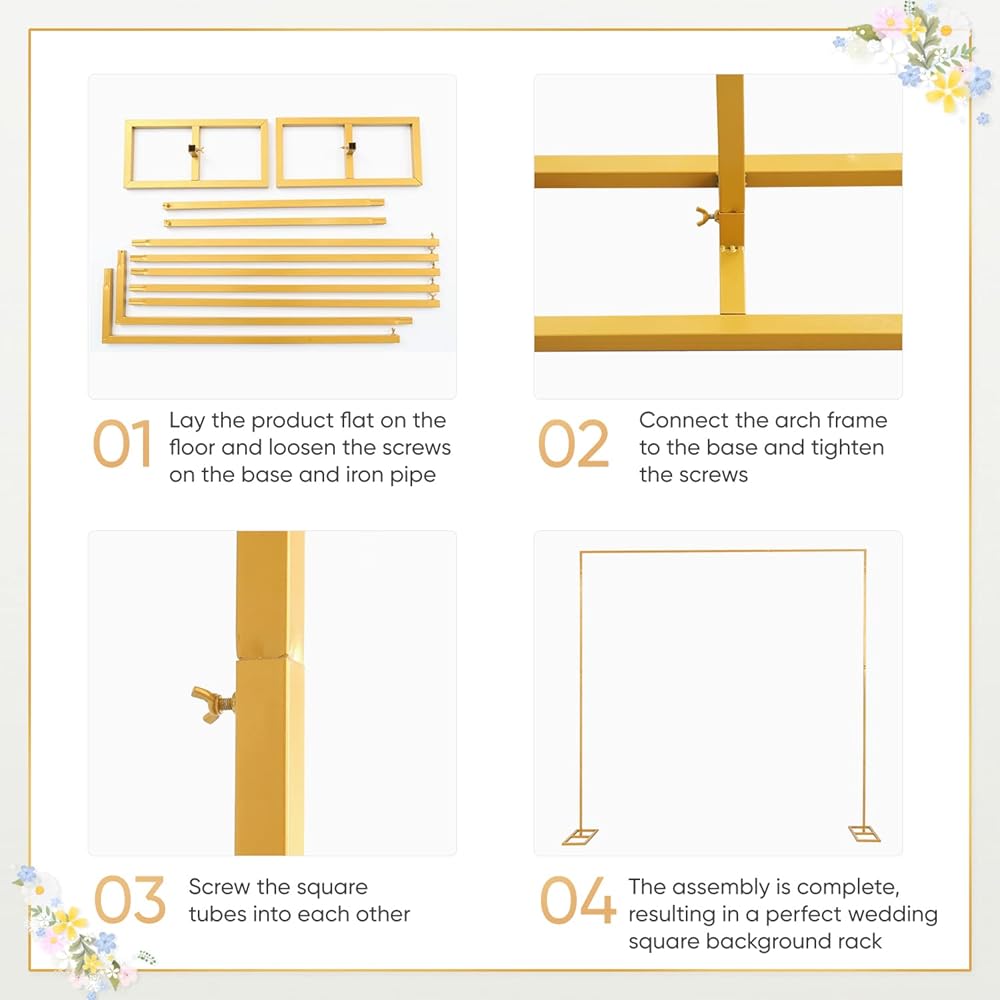 01 Lay the product flat on the floor and loosen the screws on the base and iron pipe

02 Connect the arch frame to the base and tighten the screws

03 Screw the square tubes into each other

04 The assembly is complete, resulting in a perfect wedding square background rack