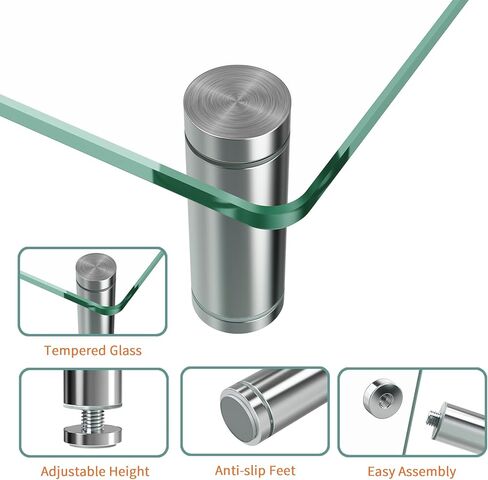 Tempered Glass

Adjustable Height

Anti-slip Feet

Easy Assembly