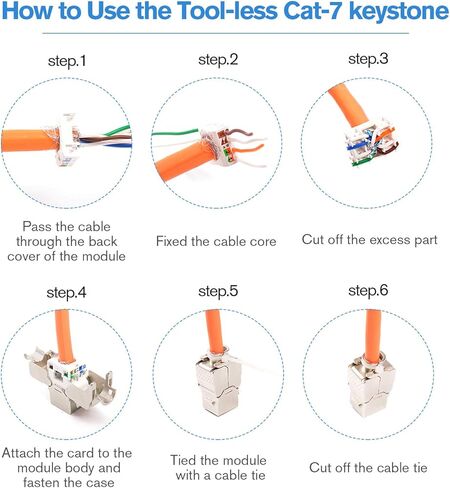 How to Use the Tool-less Cat-7 keystone

step.1

Pass the cable through the back cover of the module

step.2

Fixed the cable core

step.3

Cut off the excess part

step.4

Attach the card to the module body and fasten the case

step.5

Tied the module with a cable tie

step.6

Cut off the cable tie