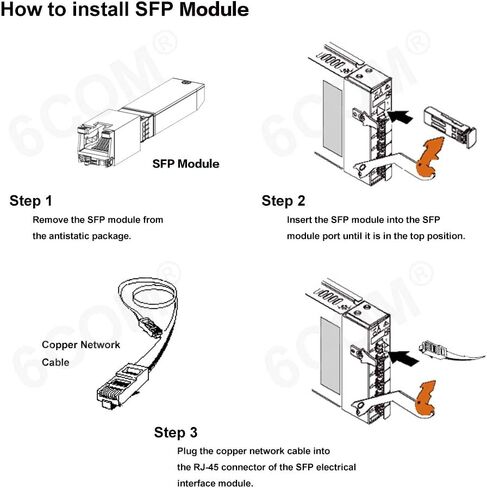 How to install SFP Module

6COM®

SFP Module

Step 1
Remove the SFP module from the antistatic package.

6COM®

Step 2
Insert the SFP module into the SFP module port until it is in the top position.

6COM®

Copper Network Cable

6COM®

Step 3
Plug the copper network cable into the RJ-45 connector of the SFP electrical interface module.