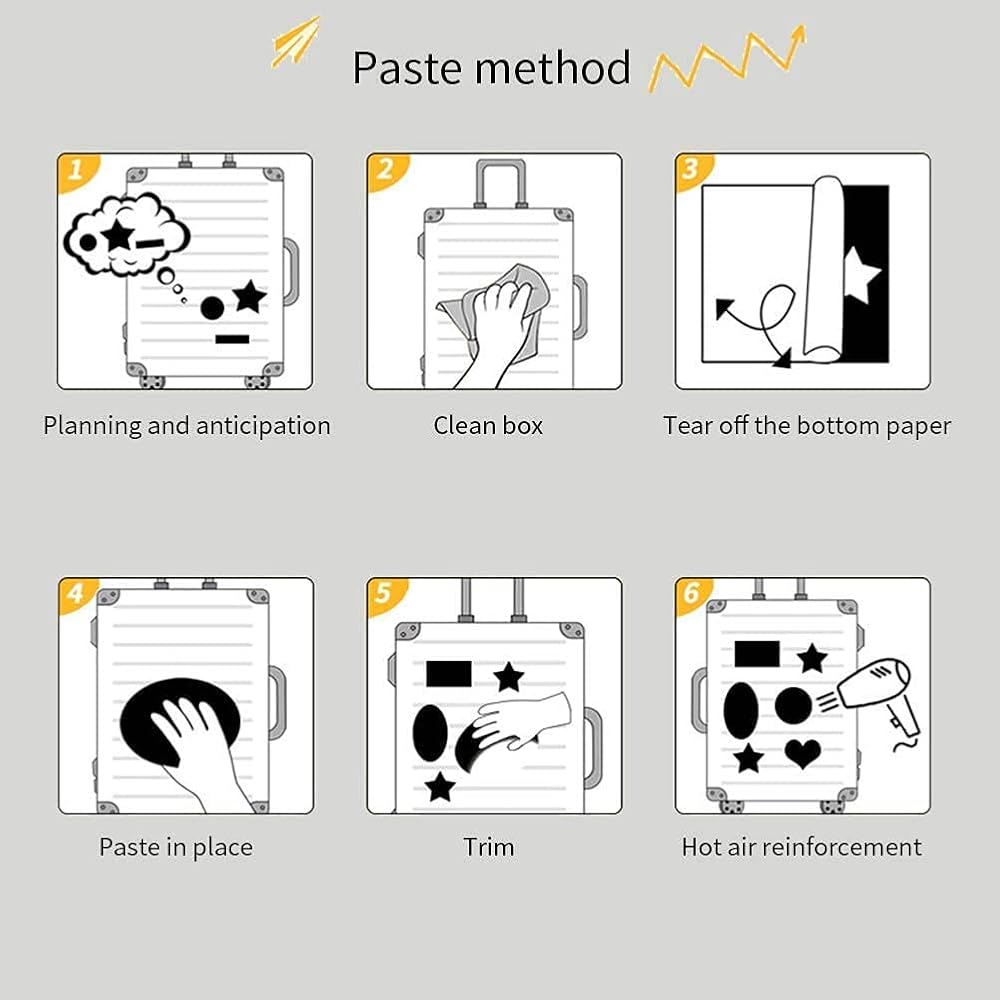 Paste method

1
Planning and anticipation

2
Clean box

3
Tear off the bottom paper

4
Paste in place

5
Trim

6
Hot air reinforcement