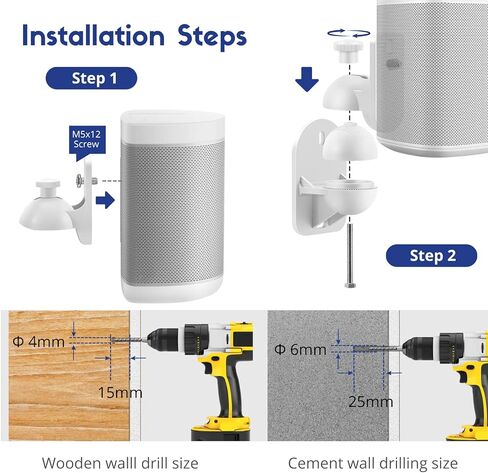 Installation Steps

Step 1

M5x12 Screw

Step 2

Φ 4mm

15mm

Φ 6mm

25mm

Wooden walll drill size

Cement wall drilling size