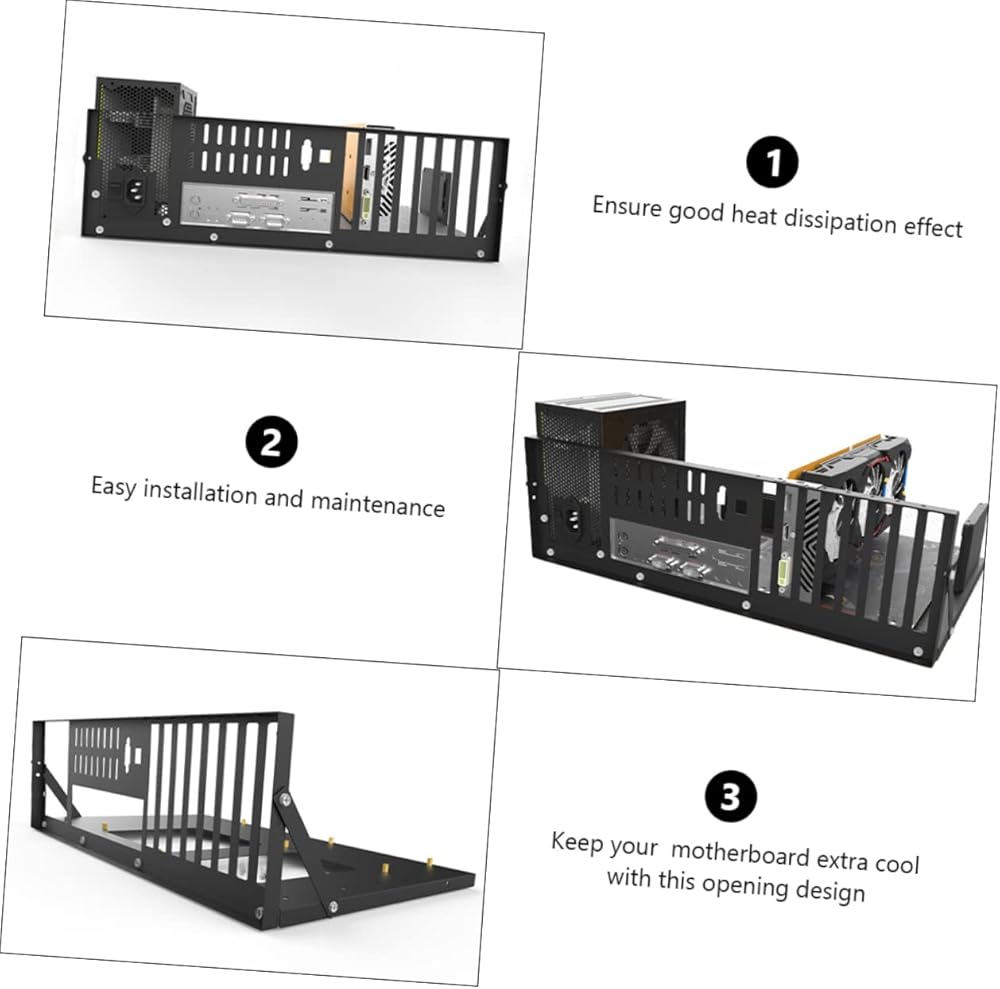 1
Ensure good heat dissipation effect

2
Easy installation and maintenance

3
Keep your motherboard extra cool with this opening design