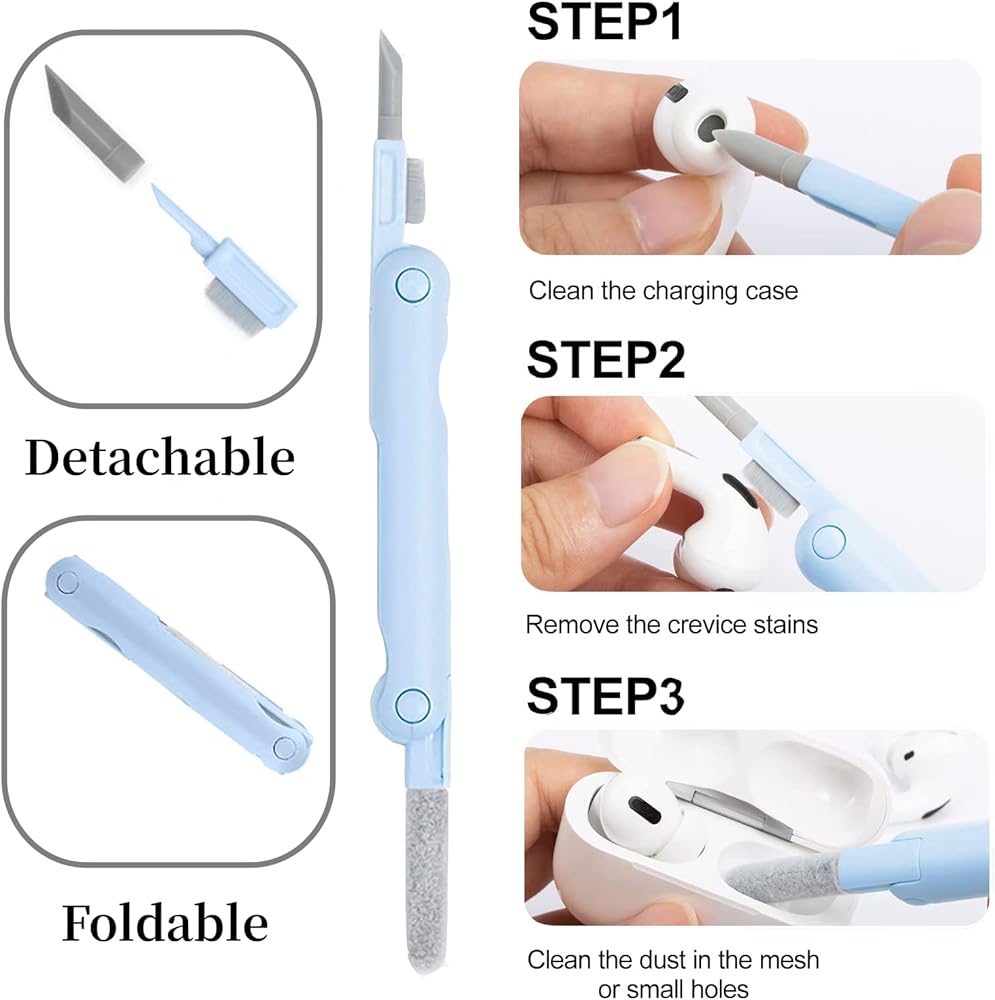 Detachable

Foldable

STEP1

Clean the charging case

STEP2

Remove the crevice stains

STEP3

Clean the dust in the mesh or small holes