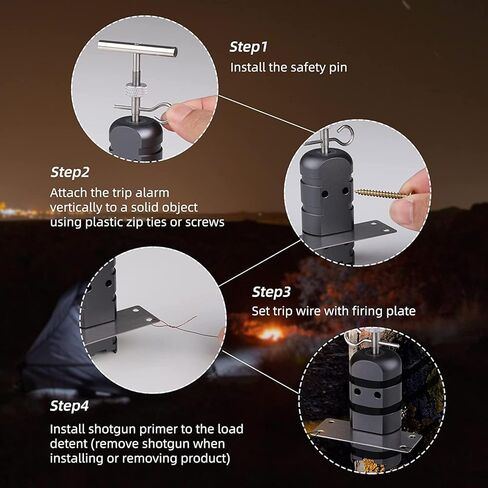 Step1
Install the safety pin

Step2
Attach the trip alarm vertically to a solid object using plastic zip ties or screws

Step3
Set trip wire with firing plate

Step4
Install shotgun primer to the load detent (remove shotgun when installing or removing product)