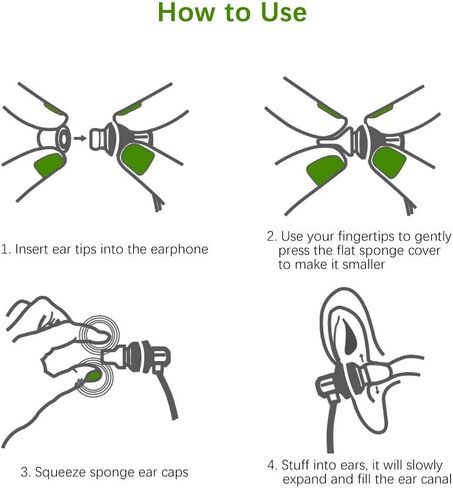 How to Use

1. Insert ear tips into the earphone

2. Use your fingertips to gently press the flat sponge cover to make it smaller

3. Squeeze sponge ear caps

4. Stuff into ears, it will slowly expand and fill the ear canal