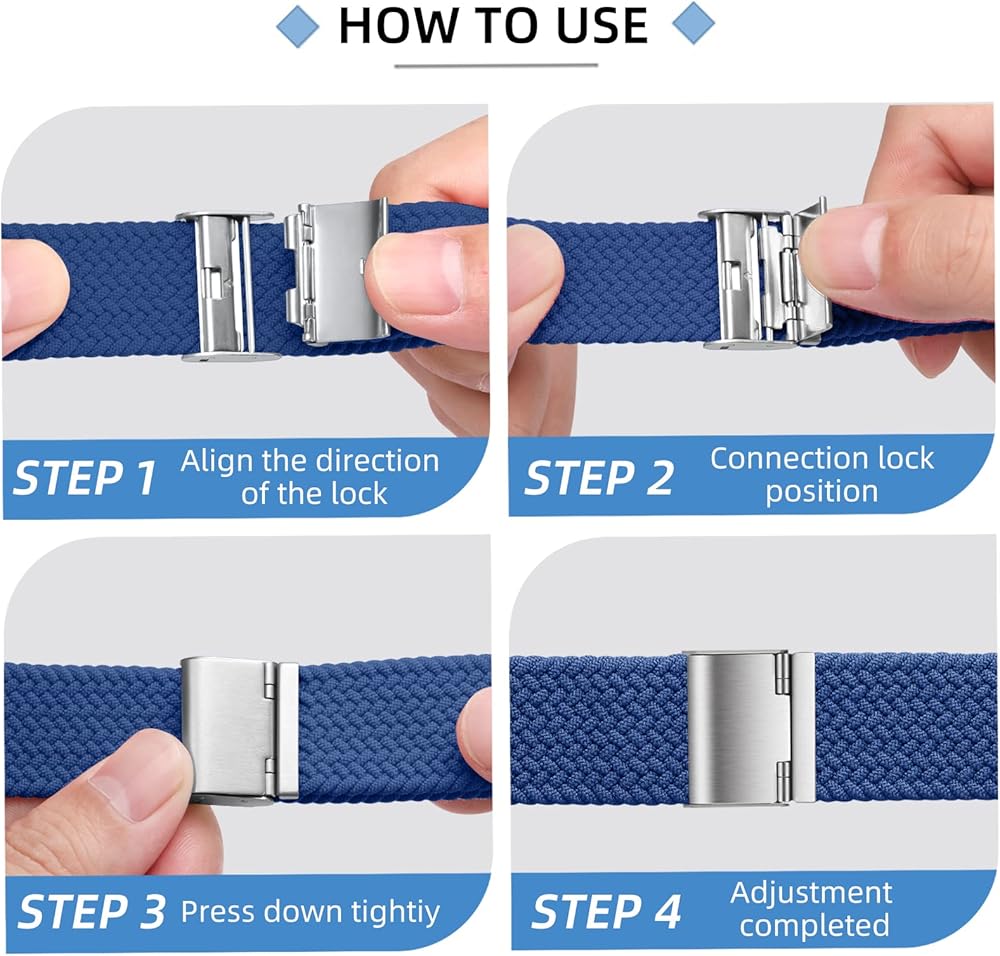 HOW TO USE

STEP 1 Align the direction of the lock

STEP 2 Connection lock position

STEP 3 Press down tightiy

STEP 4 Adjustment completed