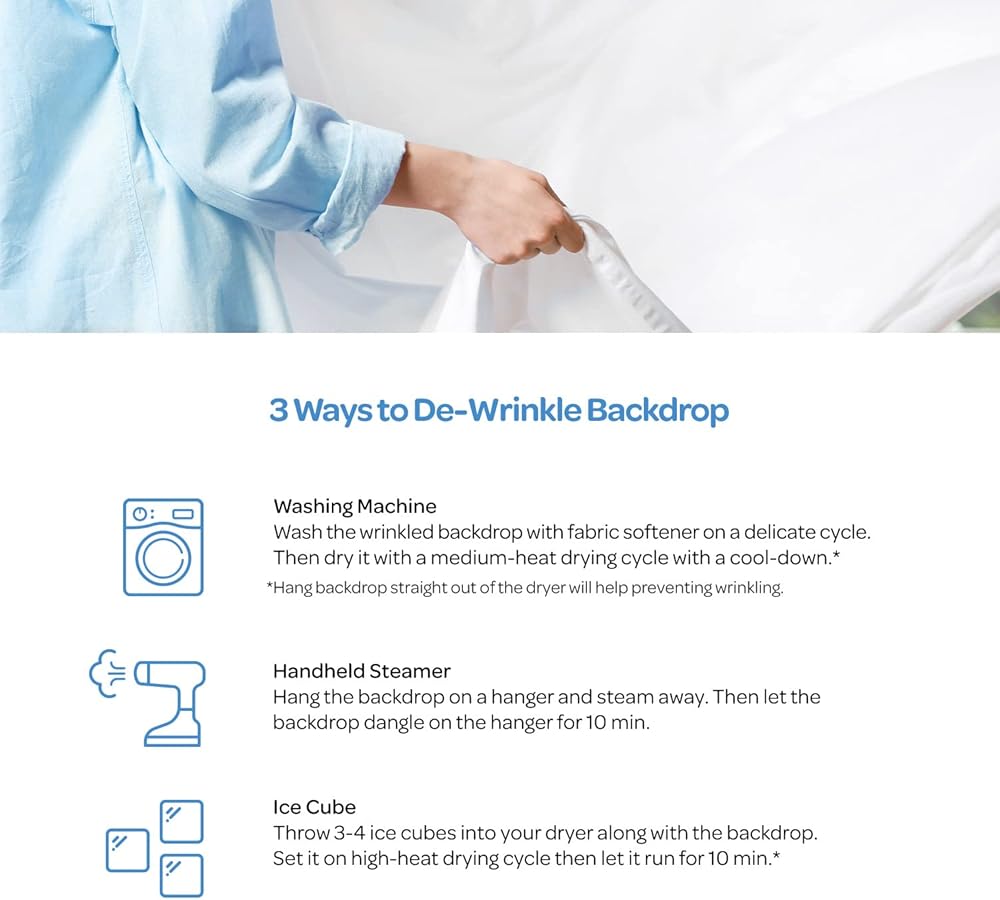 3 Ways to De-Wrinkle Backdrop

Washing Machine
Wash the wrinkled backdrop with fabric softener on a delicate cycle. Then dry it with a medium-heat drying cycle with a cool-down.*
*Hang backdrop straight out of the dryer will help preventing wrinkling.

Handheld Steamer
Hang the backdrop on a hanger and steam away. Then let the backdrop dangle on the hanger for 10 min.

Ice Cube
Throw 3-4 ice cubes into your dryer along with the backdrop. Set it on high-heat drying cycle then let it run for 10 min.*