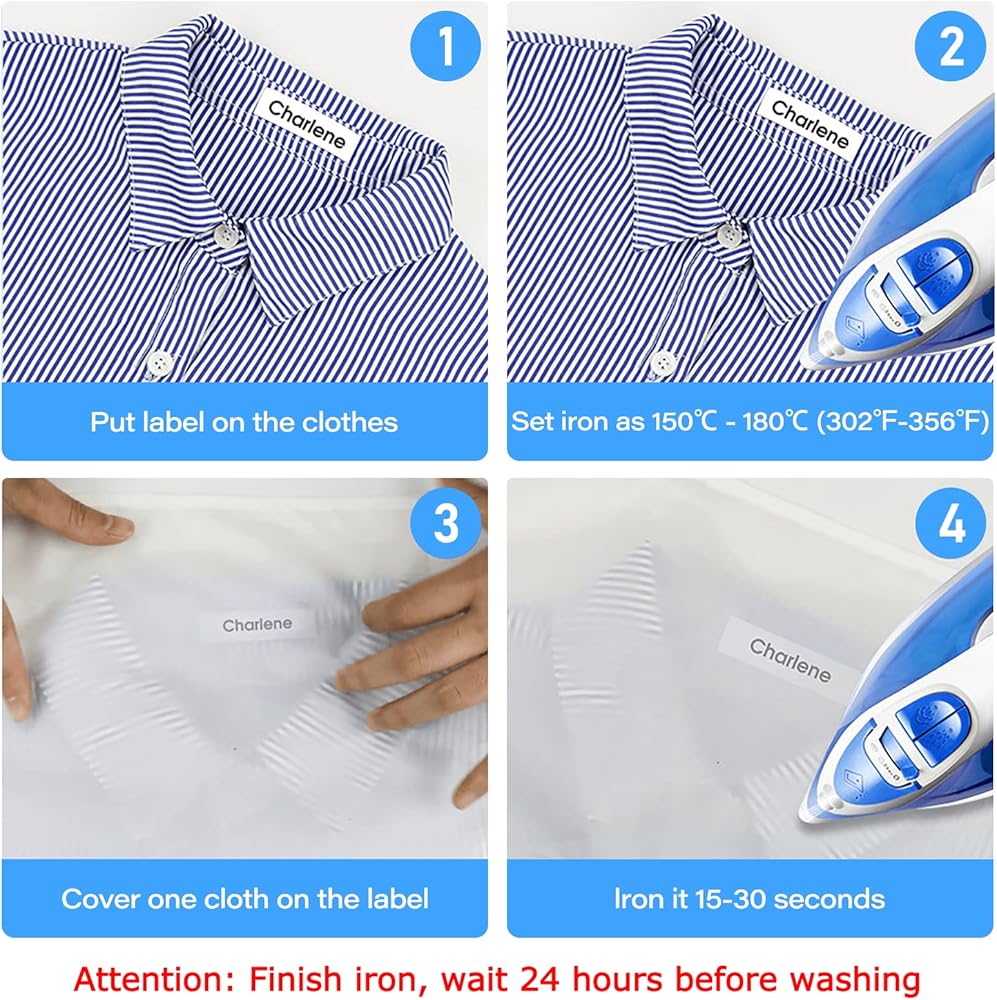 1

Charlene

Put label on the clothes

2

Charlene

Set iron as 150℃ - 180℃ (302℉-356℉)

3

Charlene

Cover one cloth on the label

4

Charlene

Iron it 15-30 seconds

Attention: Finish iron, wait 24 hours before washing