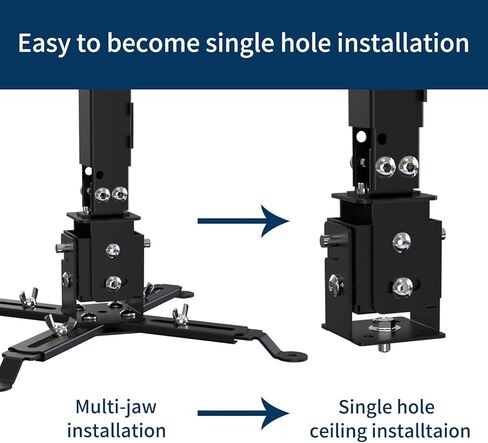 Easy to become single hole installation

Multi-jaw installation

Single hole ceiling installtaion