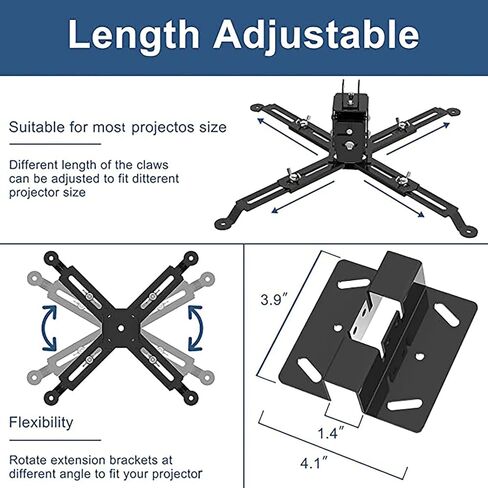 Length Adjustable

Suitable for most projectos size

Different length of the claws can be adjusted to fit ditterent projector size

Flexibility

Rotate extension brackets at different angle to fit your projector

3.9″

1.4″

4.1″