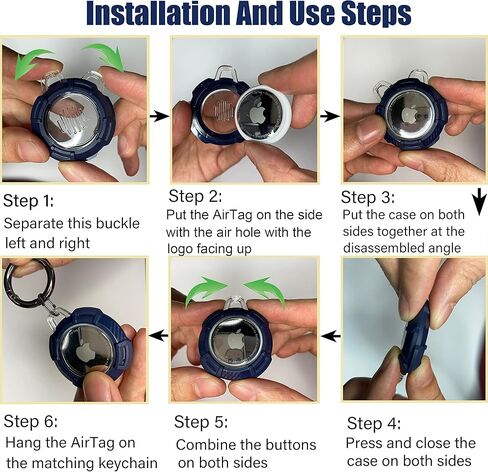 Installation And Use Steps

Step 1:
Separate this buckle left and right

Step 2:
Put the AirTag on the side with the air hole with the logo facing up

Step 3:
Put the case on both sides together at the disassembled angle

Step 4:
Press and close the case on both sides

Step 5:
Combine the buttons on both sides

Step 6:
Hang the AirTag on the matching keychain