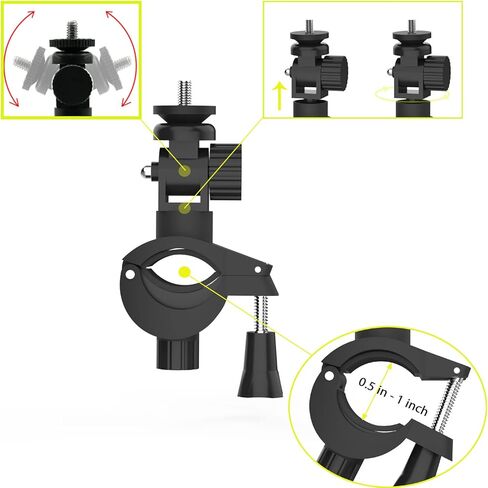 0.5 in - 1 inch