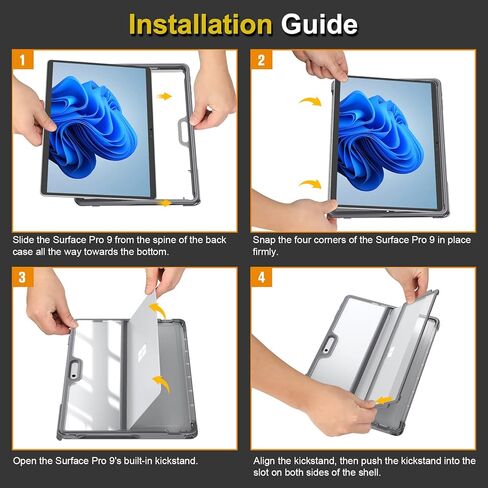 Installation Guide

1

Slide the Surface Pro 9 from the spine of the back case all the way towards the bottom.

2

Snap the four corners of the Surface Pro 9 in place firmly.

3

Open the Surface Pro 9's built-in kickstand.

4

Align the kickstand, then push the kickstand into the slot on both sides of the shell.