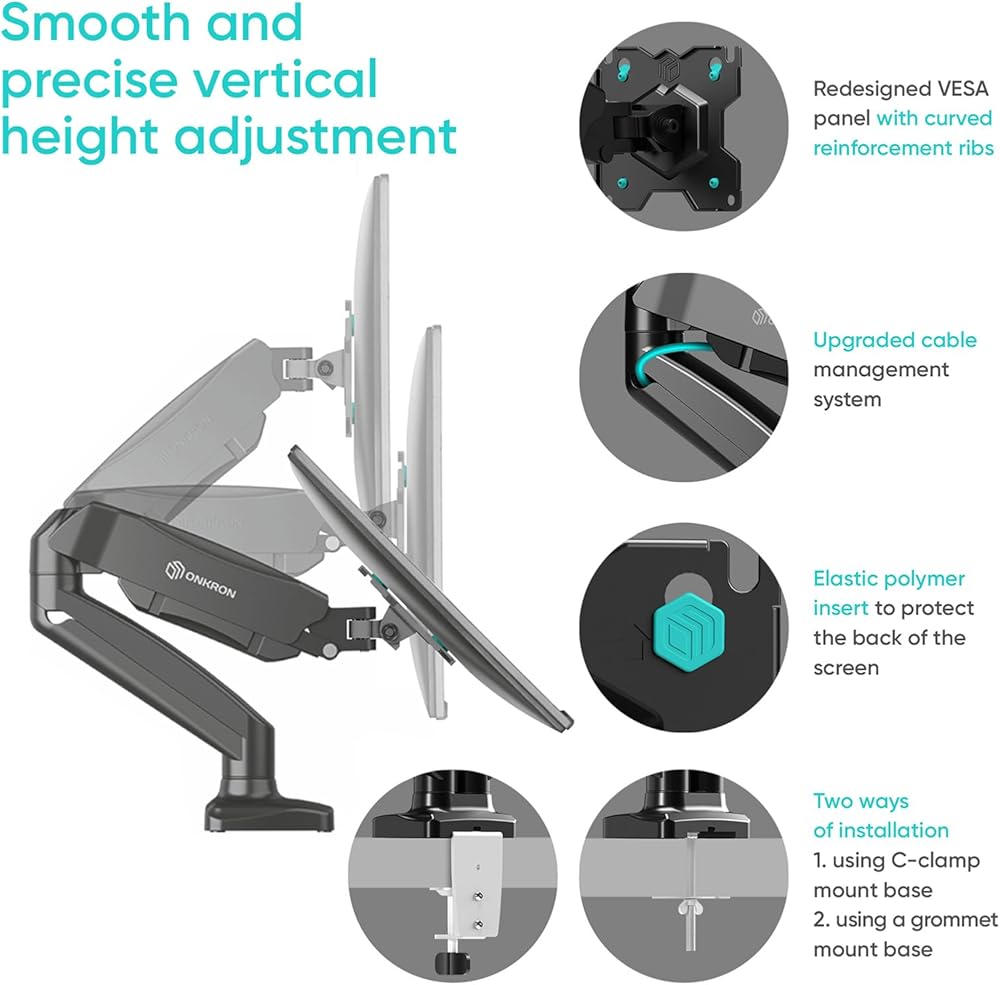 Smooth and precise vertical height adjustment

ONKRON

Redesigned VESA panel with curved reinforcement ribs

Upgraded cable management system

Elastic polymer insert to protect the back of the screen

Two ways of installation
1. using C-clamp mount base
2. using a grommet mount base