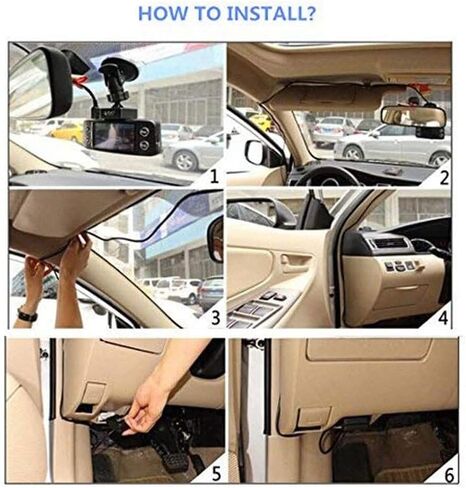 HOW TO INSTALL?

1

2

3

4

5

6